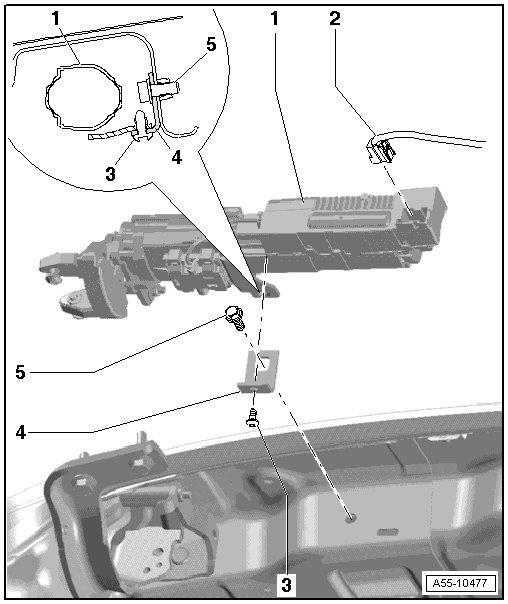 1
5
3
4
1
2
5
4
3
A55-10477