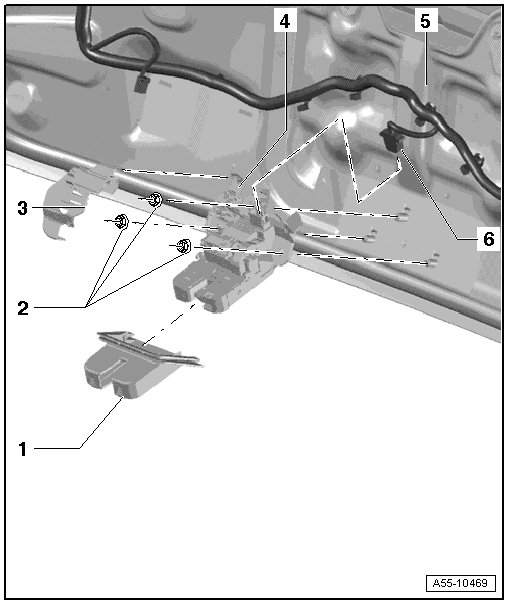 4
5
3
6
2
1
A55-10469