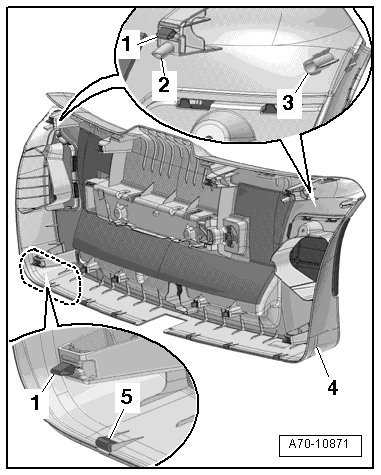 1
2
3
4
1
5
A70-10871