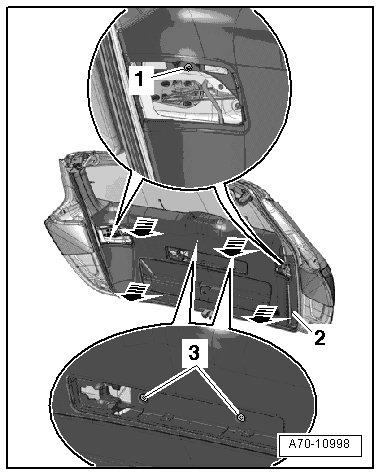 1
2
3
A70-10998