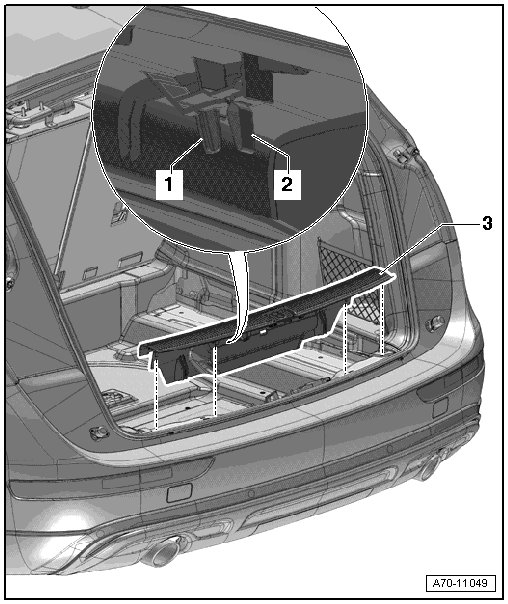 1
2
3
A70-11049