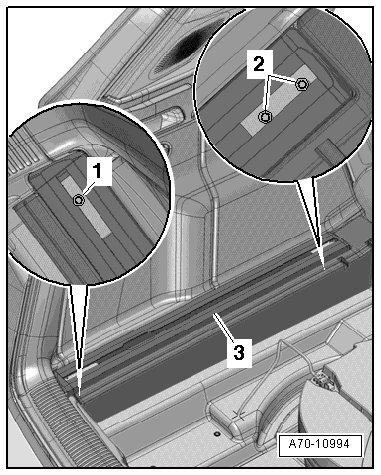 2
1
3
A70-10994