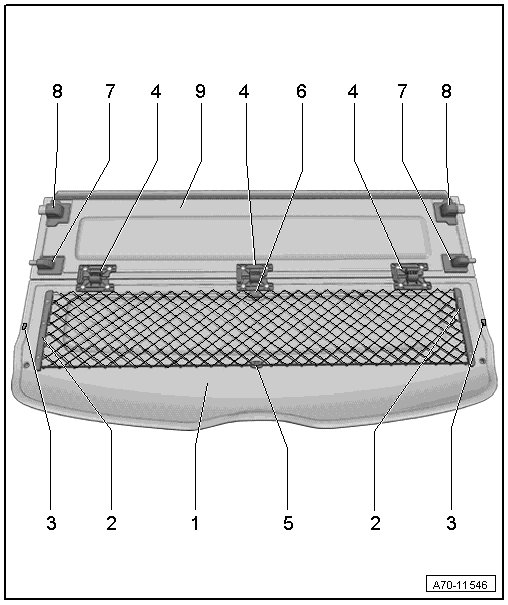 8 7 4 9 4 6 4 7 8

3 2 1 5 2 3

A70-11546