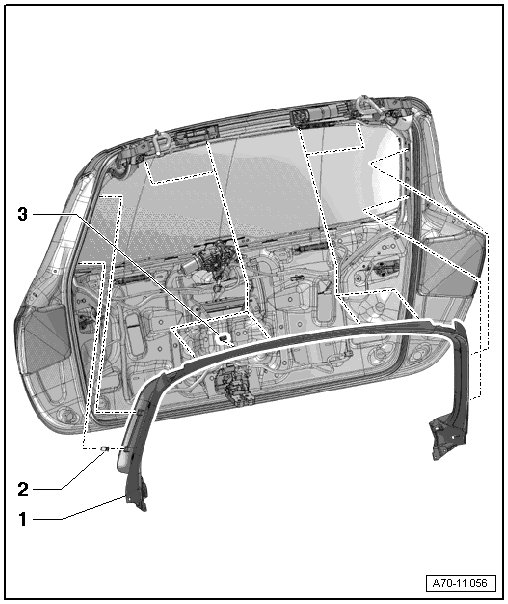 3

2

1

A70-11056