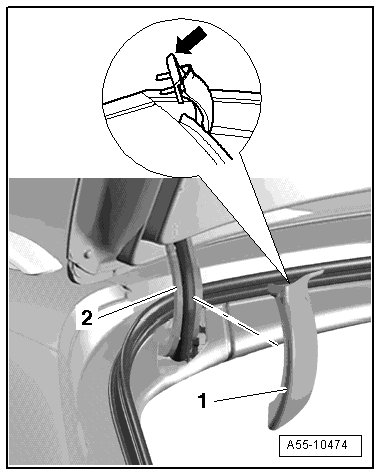 2

1

A55-10474