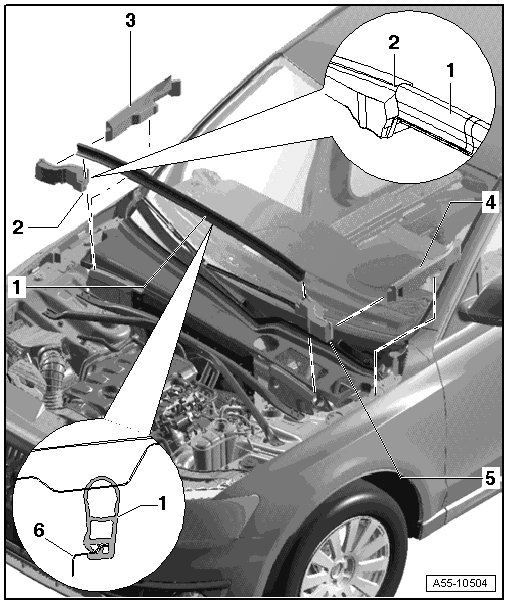 3
2
1
2
4
1
5
1
6
A55-10504