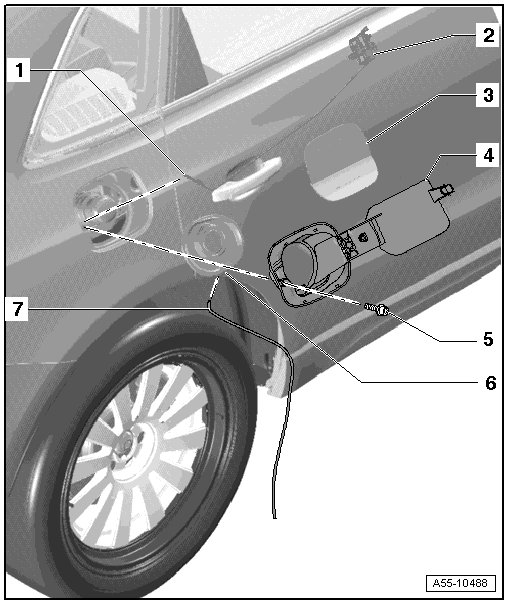 1
2
3
4
5
6
7
A55-10488