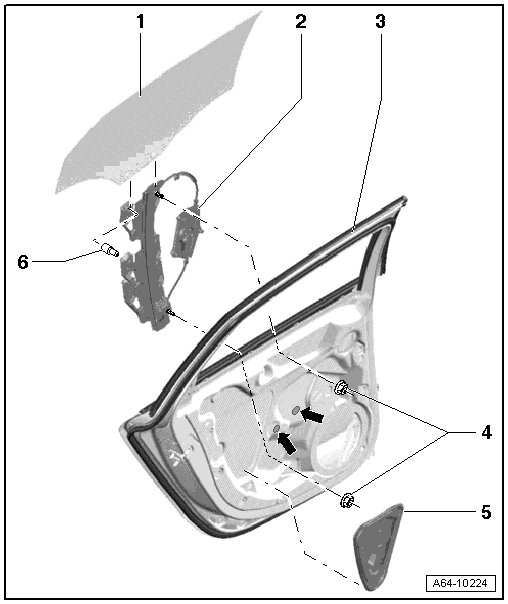 1
2
3
6
4
5
A64-10224