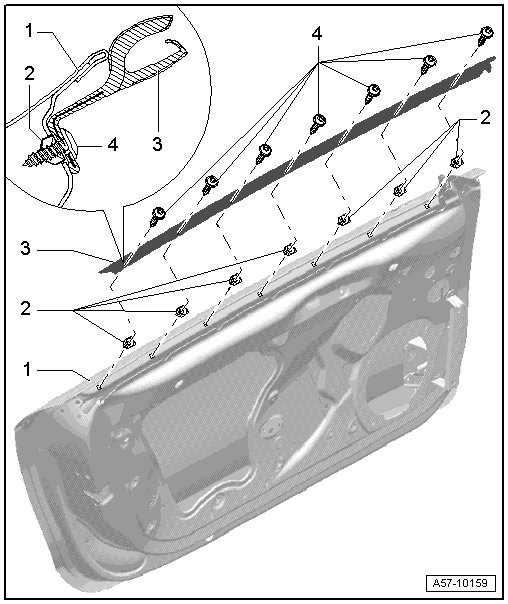 1
2
4
3
4
2
3
2
1
A57-10159