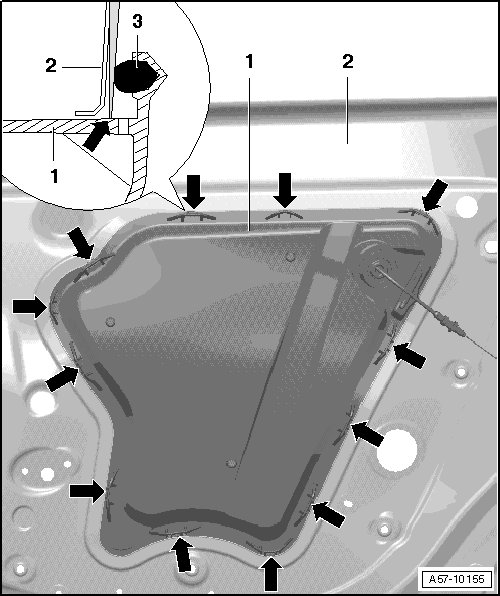 3
2
1
1
2
A57-10155