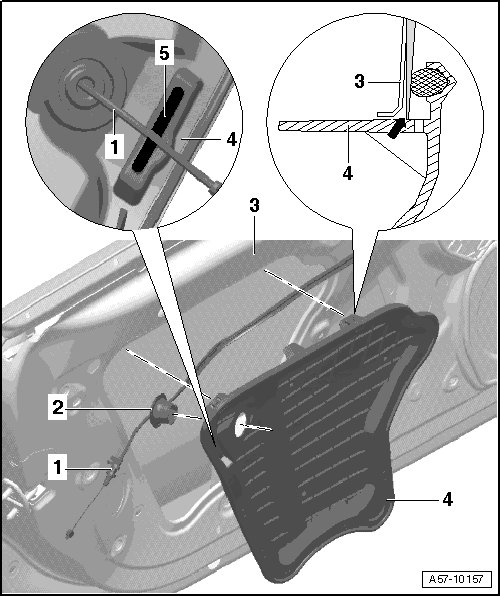 5
1
4
3
4
3
2
1
4
A57-10157