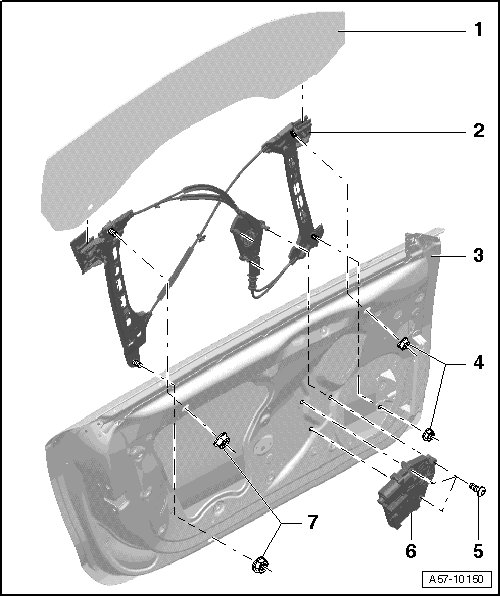 1
2
3
4
7
6
5
A57-10160