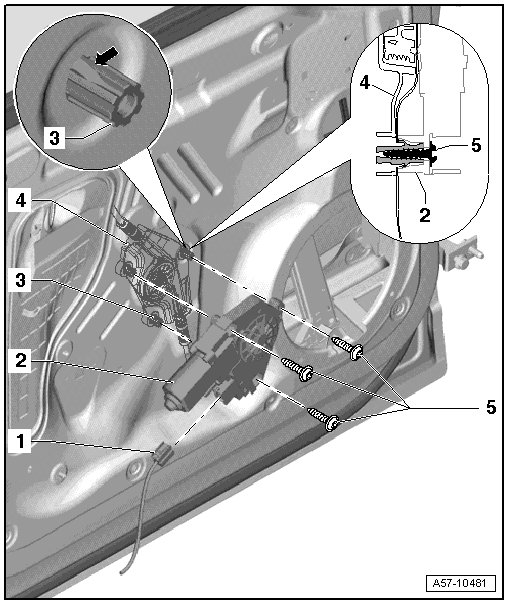 3
4
5
2
4
3
2
5
1
A57-10481