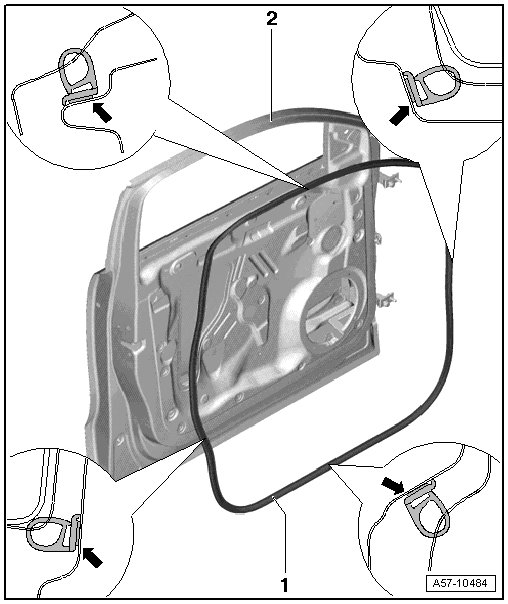 2

1

A57-10484