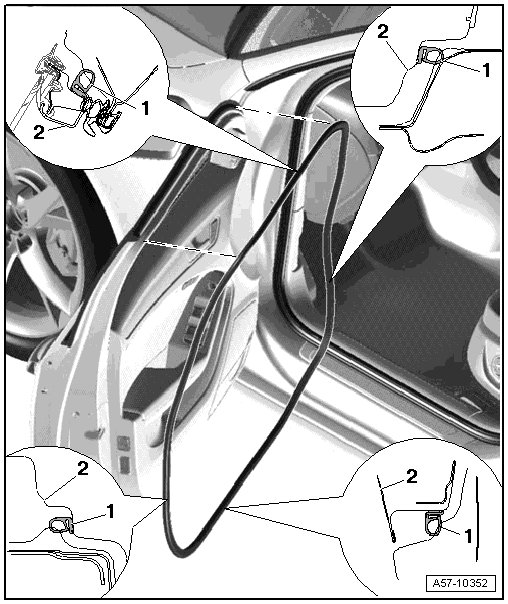 1
2
2
1
2
1
2
1
A57-10352