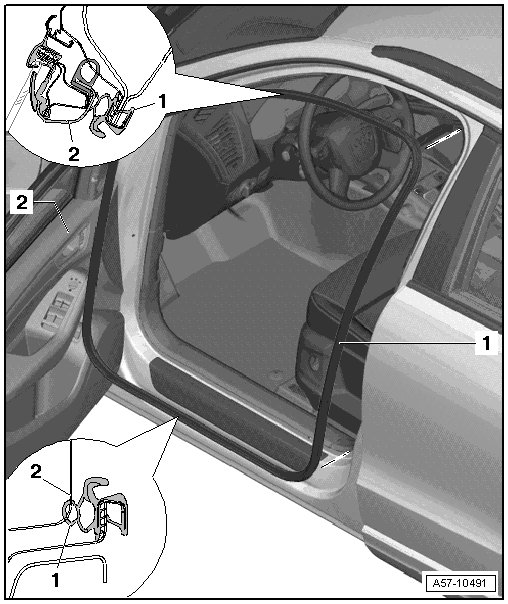 1
2
2
1
2
1
A57-10491