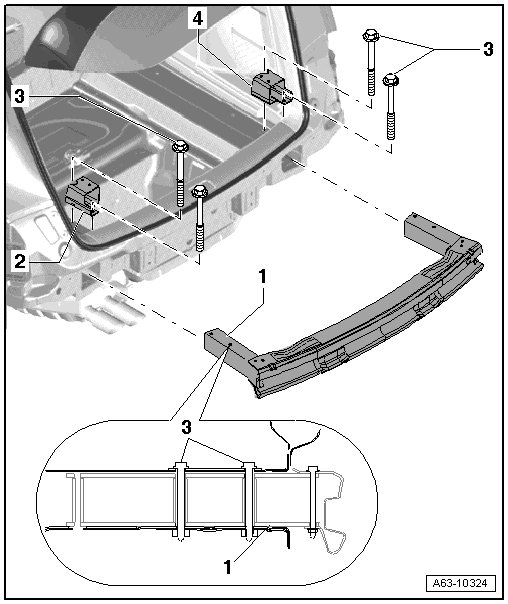 4
3
3
2
1
3
1
A63-10324