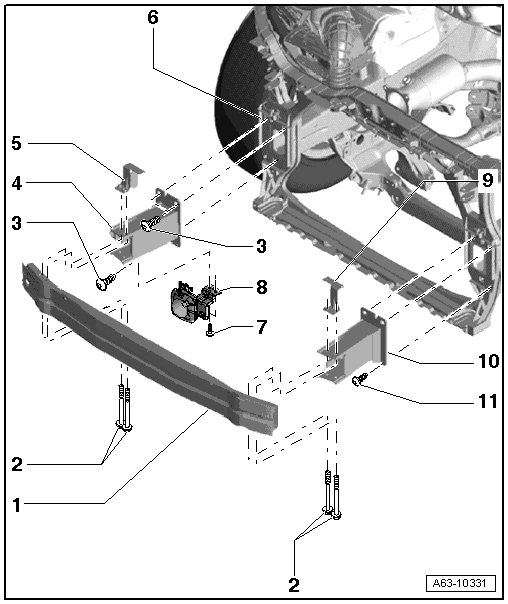 6
5
4
3
3
9
8
7
10
11
2
1
2
A63-10331