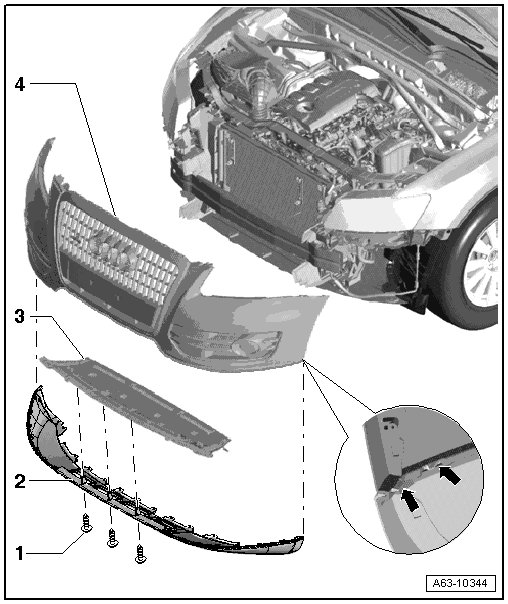 4
3
2
1
A63-10344