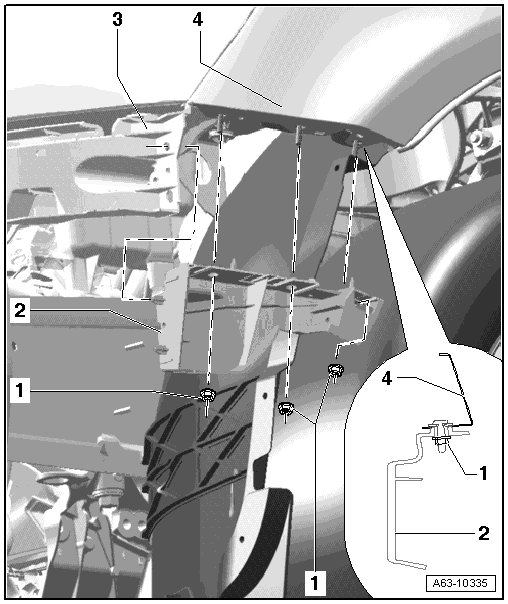 3
4
2
1
4
1
2
1
A63-10335