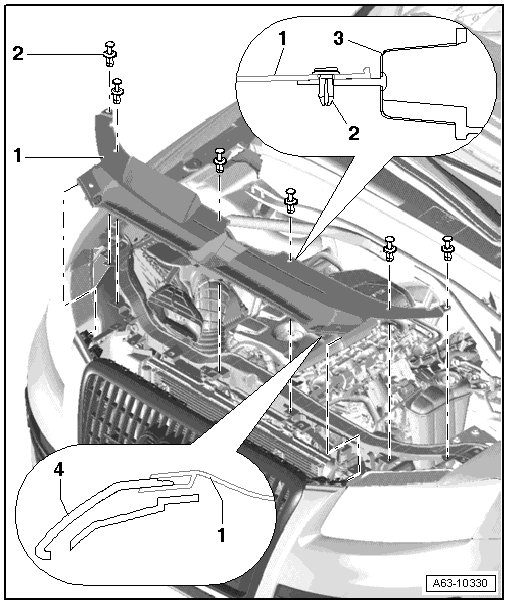 2
1
1
3
2
4
1
A63-10330