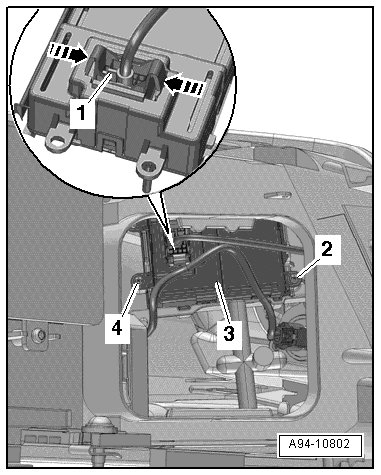 1
2
4
3
A94-10802