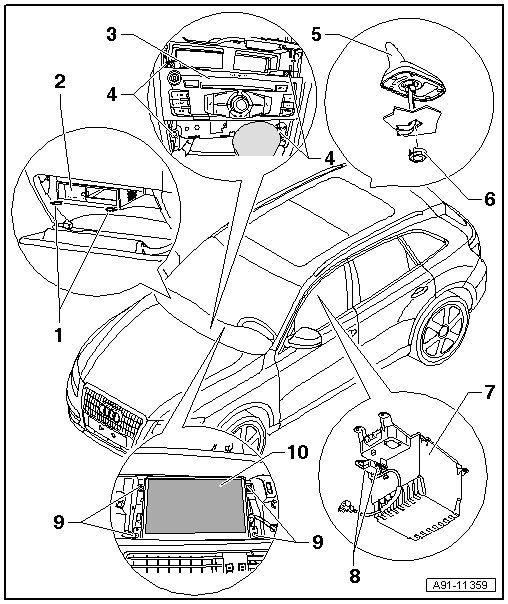 3
5
2
4
4
6
1
7
10
9
9
8
A91-11359