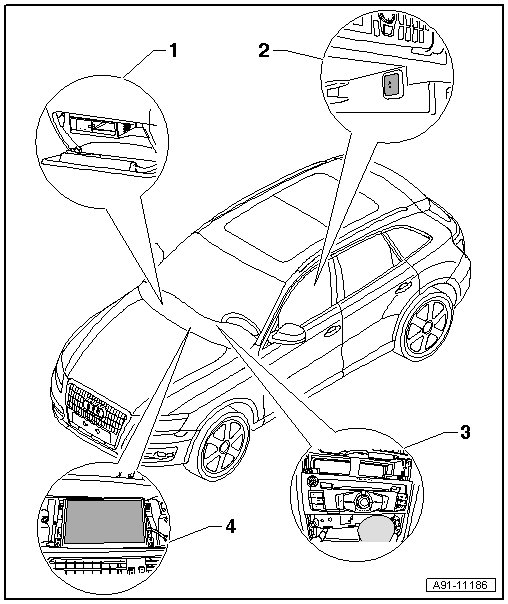 1
2
3
4
A91-11186