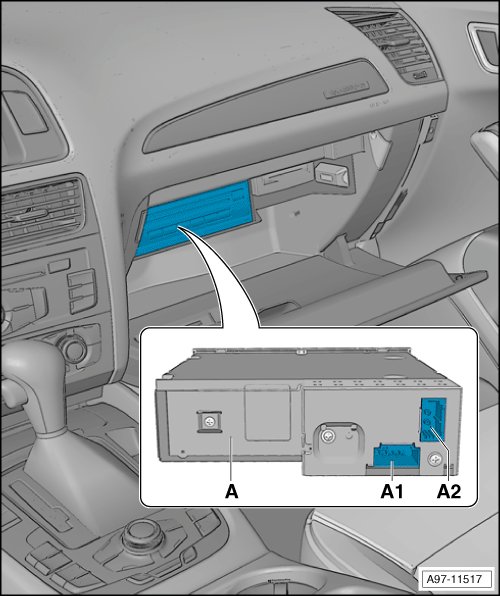 A
A1
A2
A97-11517