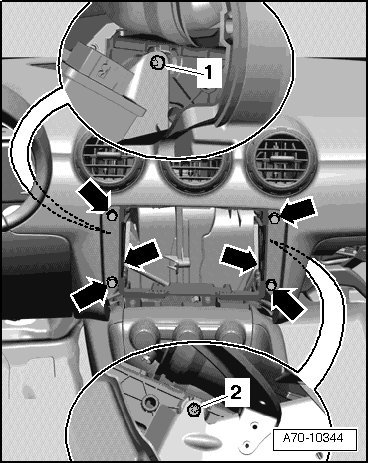 1
2
A70-10344