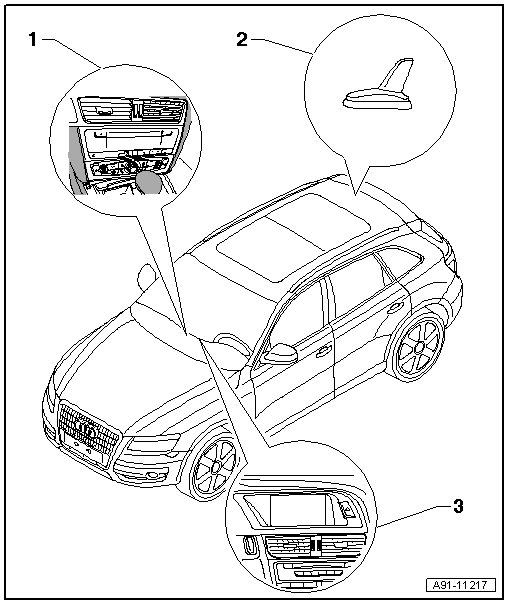 1
2
3
A91-11217