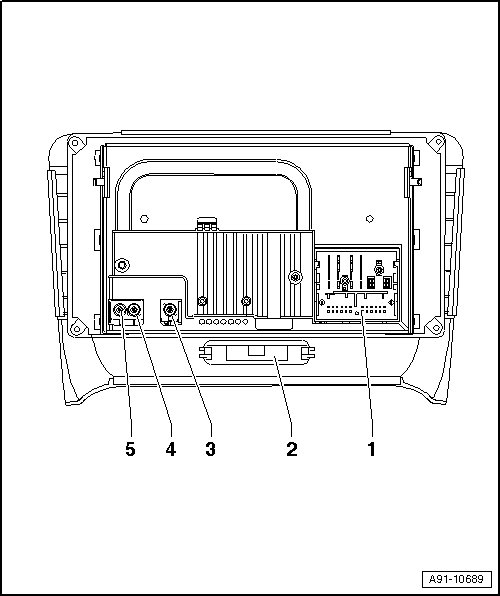 5
4
3
2
1
A91-10689