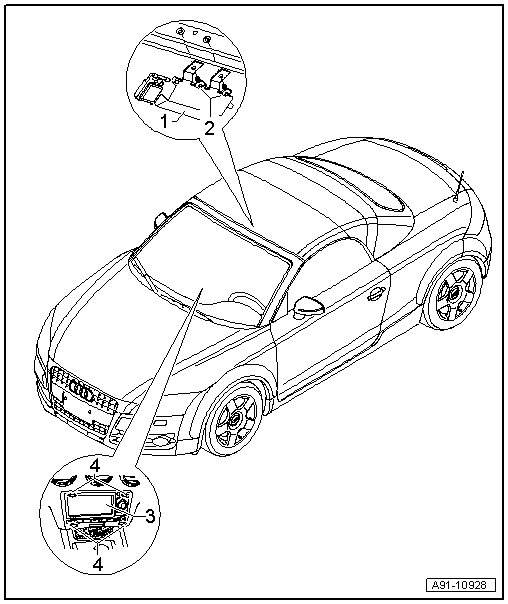 1
2
4
3
4
A91-10928