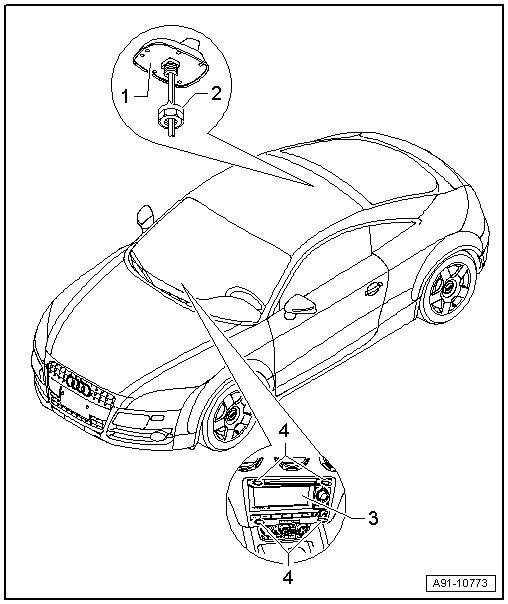 1
2
4
3
4
A91-10773