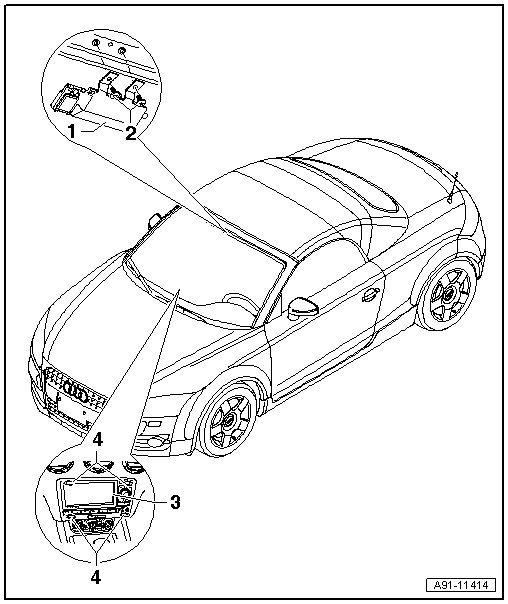 1
2
4
3
4
A91-11414