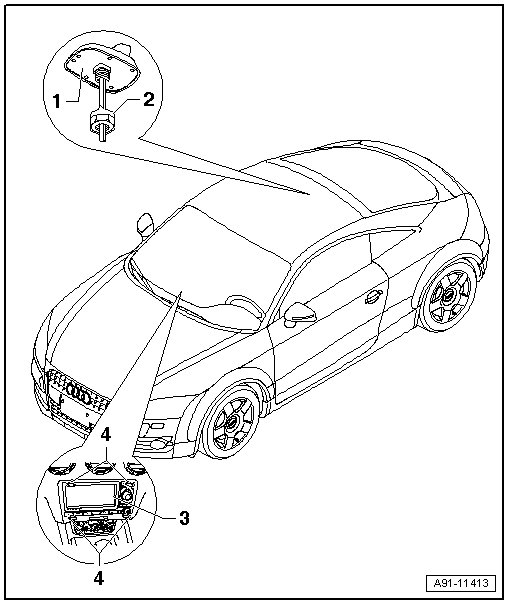 1
2
4
3
4
A91-11413