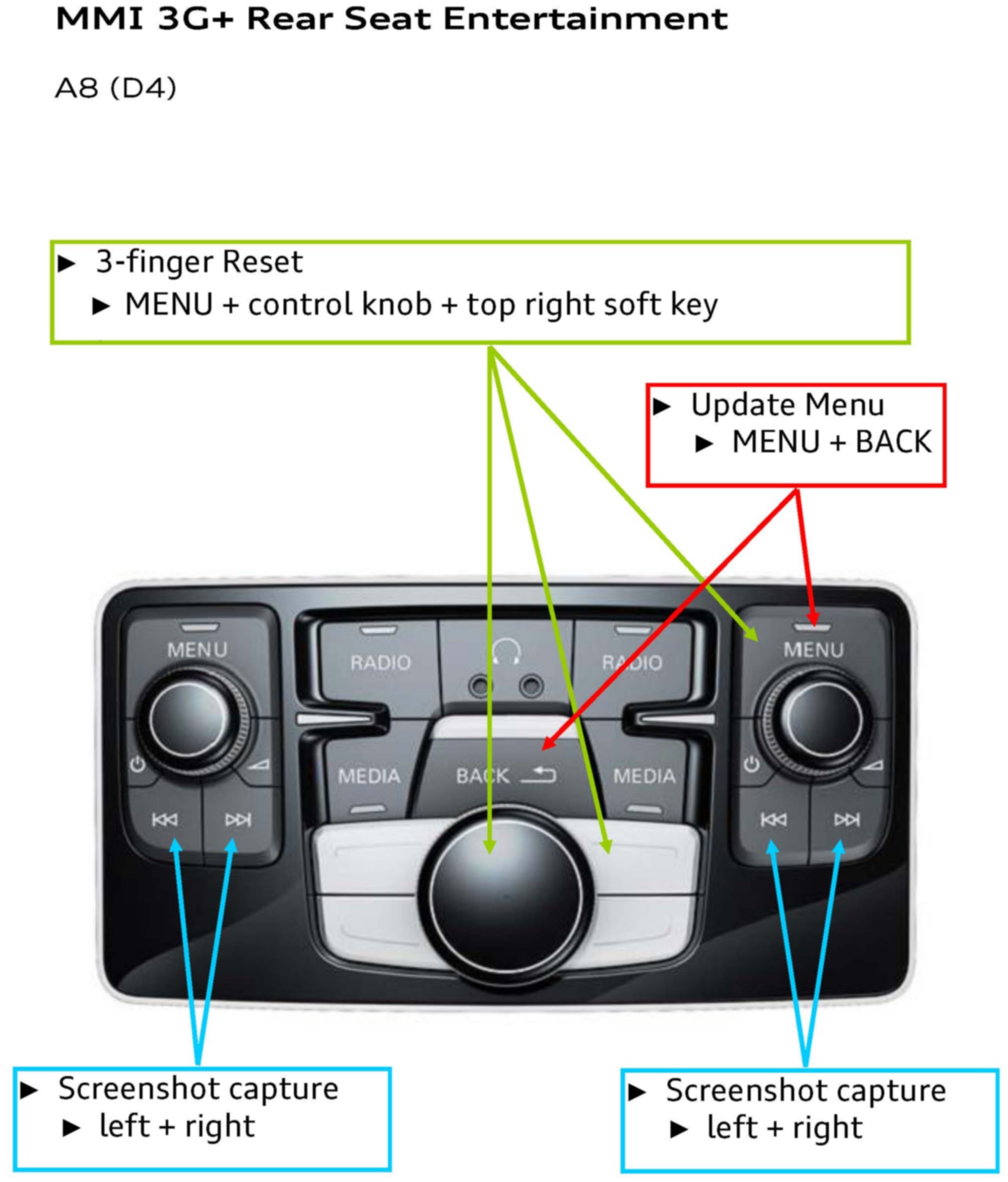 MMI 3G+ Rear Seat Entertainment

A8 (D4)

▶ 3-finger Reset
▶ MENU + control knob + top right soft key

▶ Update Menu
▶ MENU + BACK

MENU

RADIO

RADIO

MENU

MEDIA

BACK

MEDIA

▶ Screenshot capture
▶ left + right

▶ Screenshot capture
▶ left + right