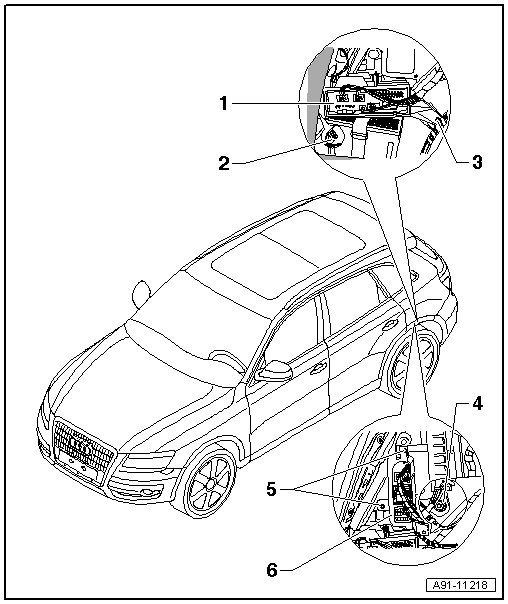 1
2
3
4
5
6
A91-11218