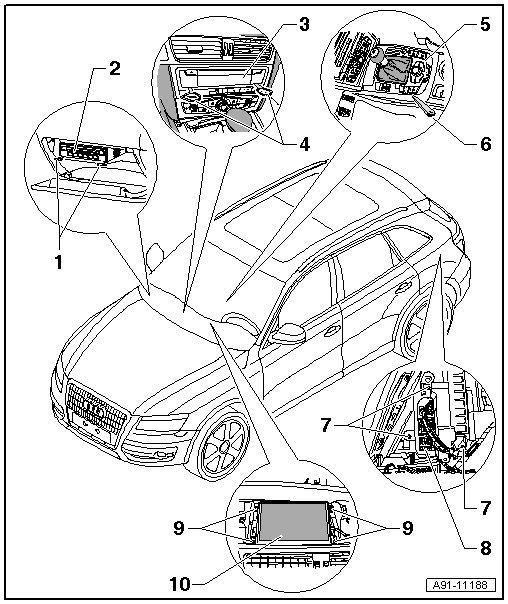 2
3
5
4
6
1
7
7
9
9
8
10
A91-11188