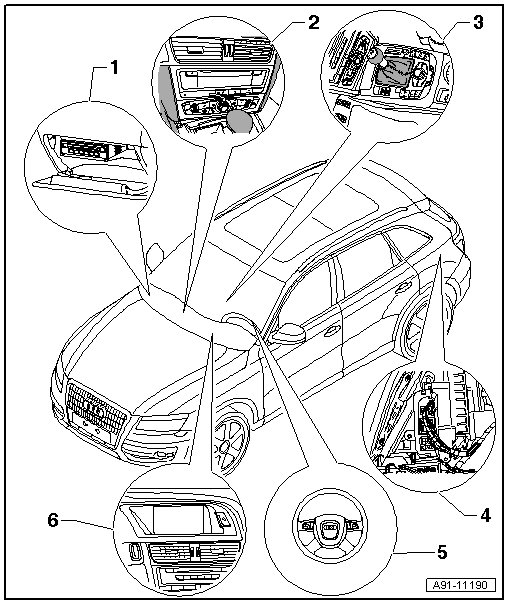 1
2
3
4
5
6
A91-11190