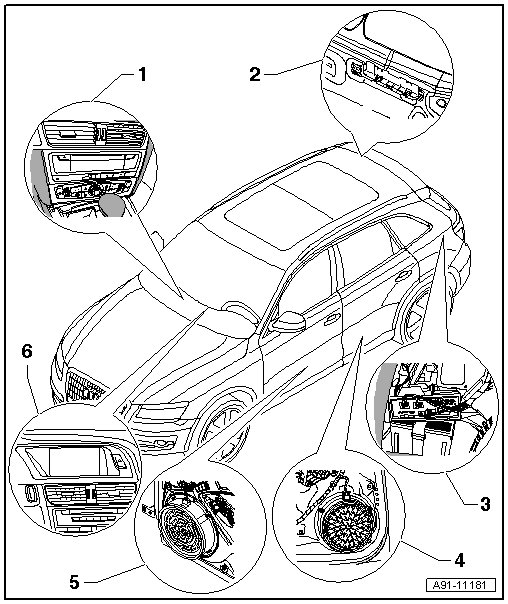 1
2
6
3
4
5
A91-11181