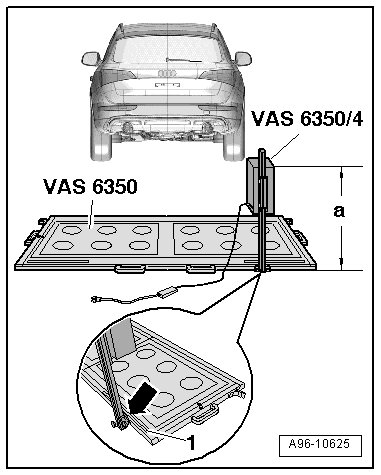 VAS 6350/4

VAS 6350

a

1

A96-10625