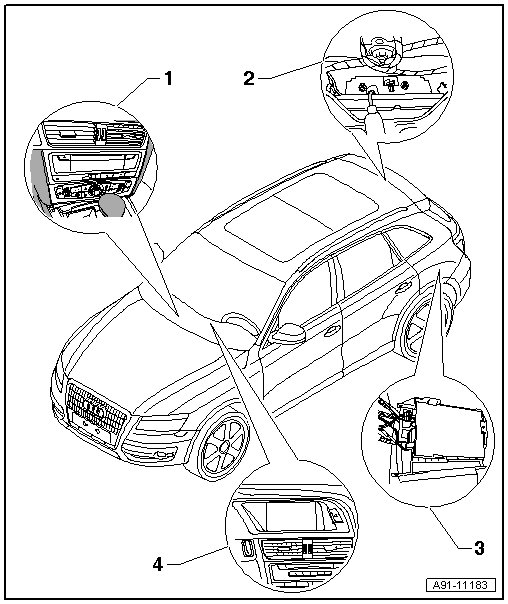 1

2

3

4

A91-11183