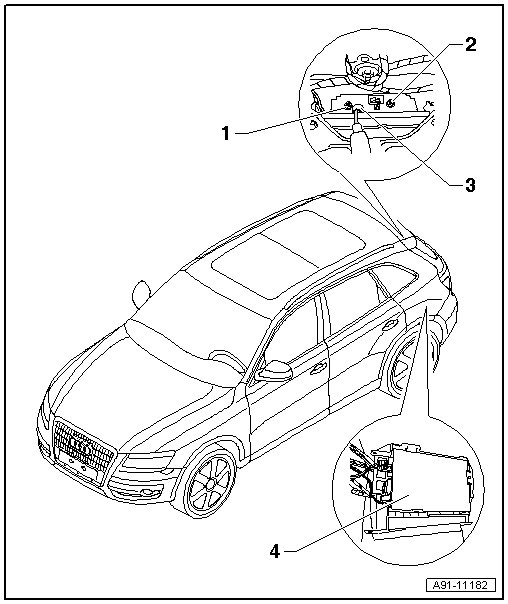 2
1
3
4
A91-11182