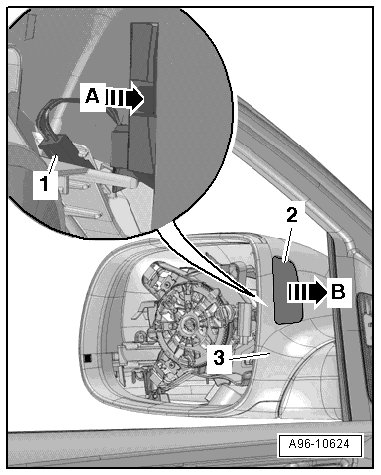 A
1
2
B
3
A96-10624