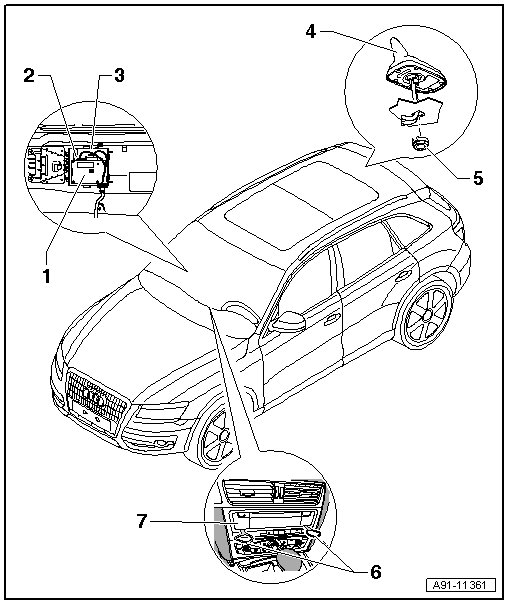 4
2
3
5
1
7
6
A91-11361