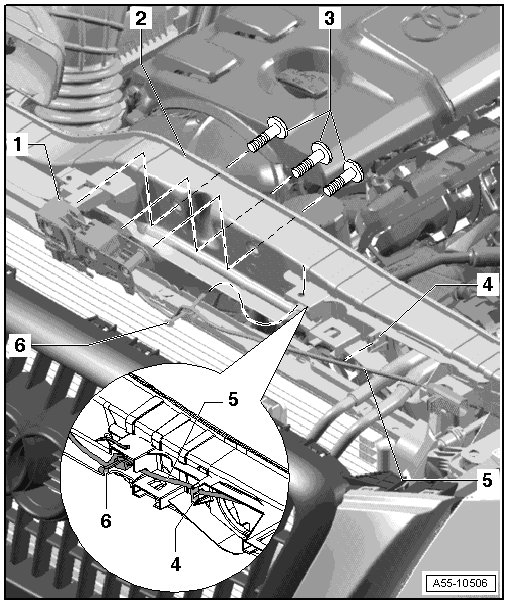 2
3
1
4
6
5
5
6
4
A55-10506