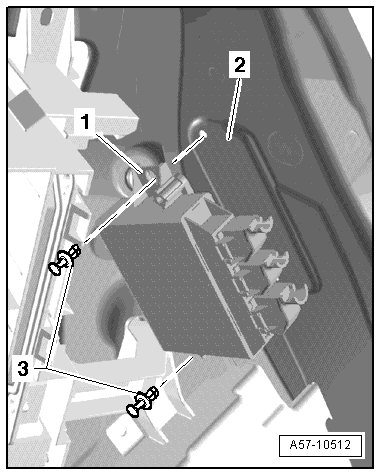 2
1
3
A57-10512