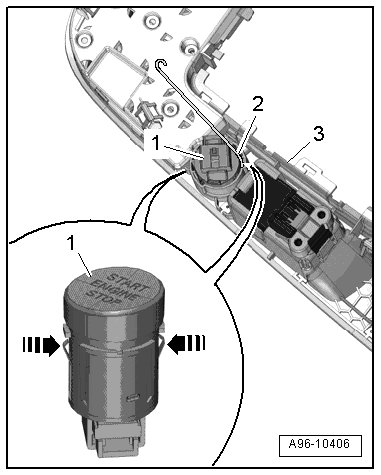 2
3
1
1
START
ENGINE
STOP
A96-10406