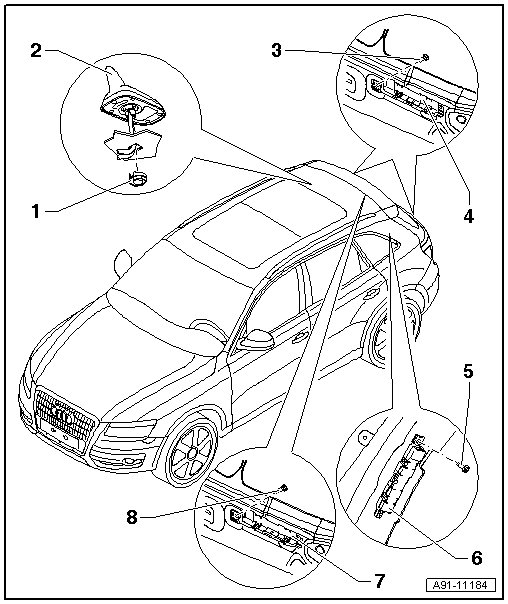 2
3
1
4
5
8
6
7
A91-11184